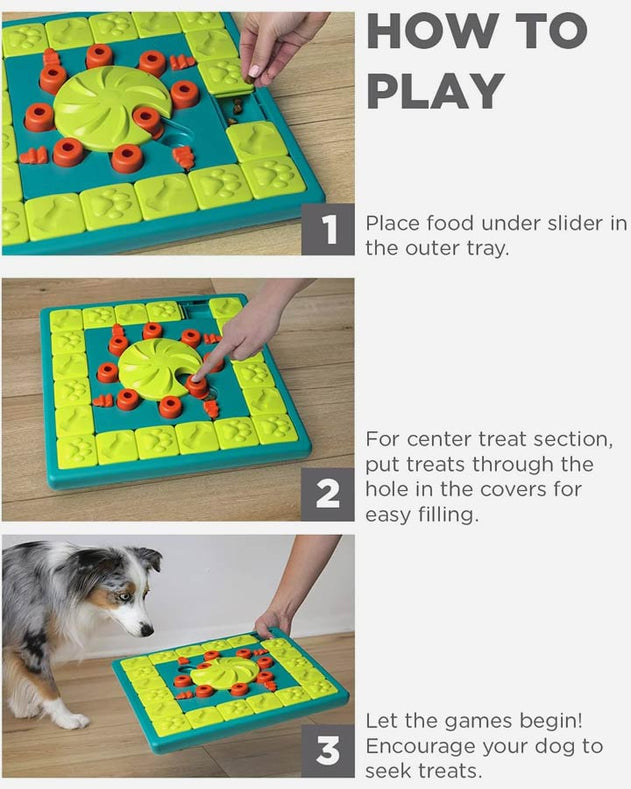 HOW TO PLAY

1 Place food under slider in the outer tray.

2 For center treat section, put treats through the hole in the covers for easy filling.

3 Let the games begin! Encourage your dog to seek treats.