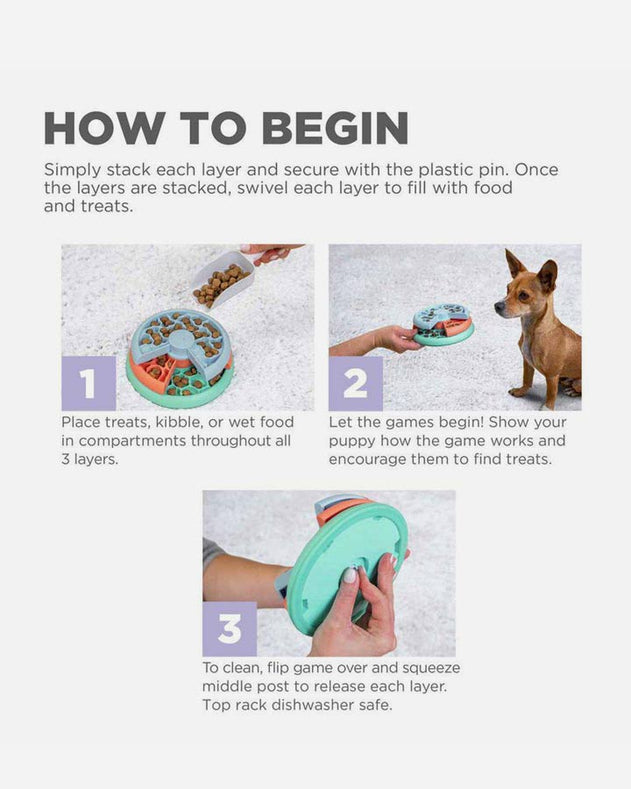 HOW TO BEGIN

Simply stack each layer and secure with the plastic pin. Once the layers are stacked, swivel each layer to fill with food and treats.

1

Place treats, kibble, or wet food in compartments throughout all 3 layers.

2

Let the games begin! Show your puppy how the game works and encourage them to find treats.

3

To clean, flip game over and squeeze middle post to release each layer. Top rack dishwasher safe.